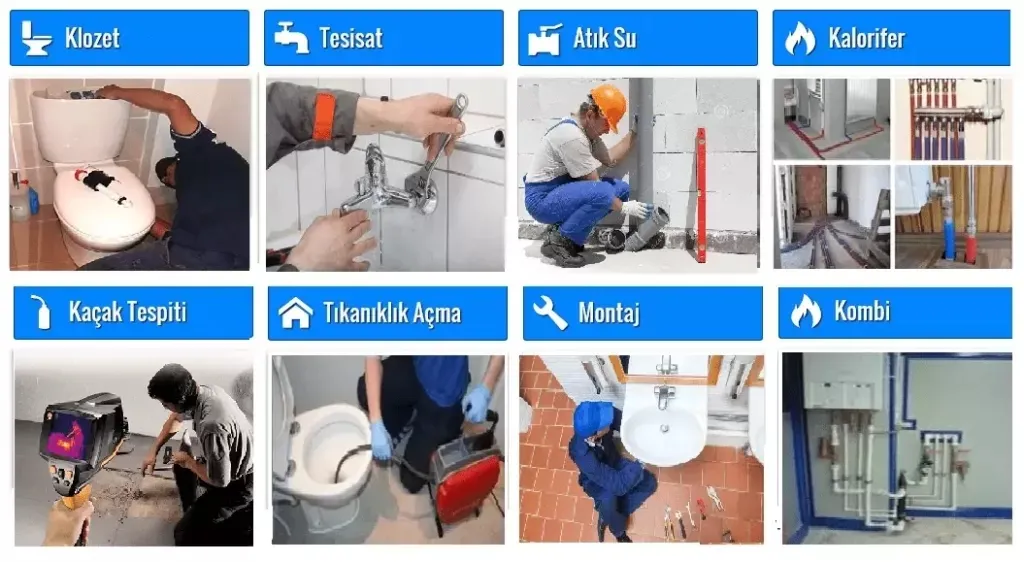 Klozet

Tesisat

Atık Su

Kalorifer

Kaçak Tespiti

Tıkanıklık Açma

Montaj

Kombi